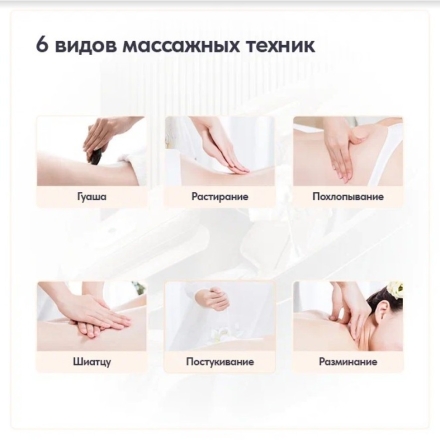 6 видов массажных техник

Гуаша

Растирание

Похлопывание

Шиатцу

Постукивание

Разминание